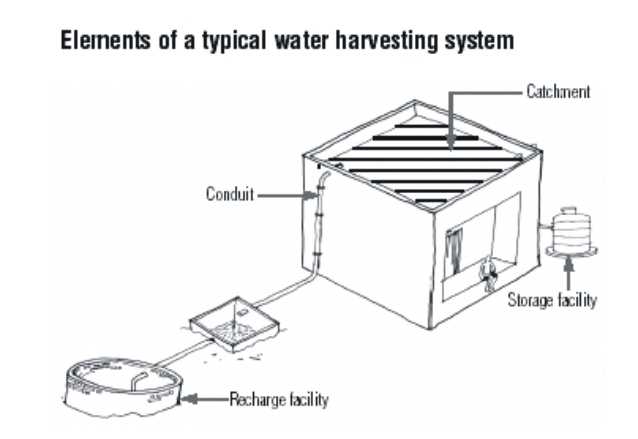 Elements of a typical water harvesting system

Catchment

Conduit

Storage facility

Recharge facility